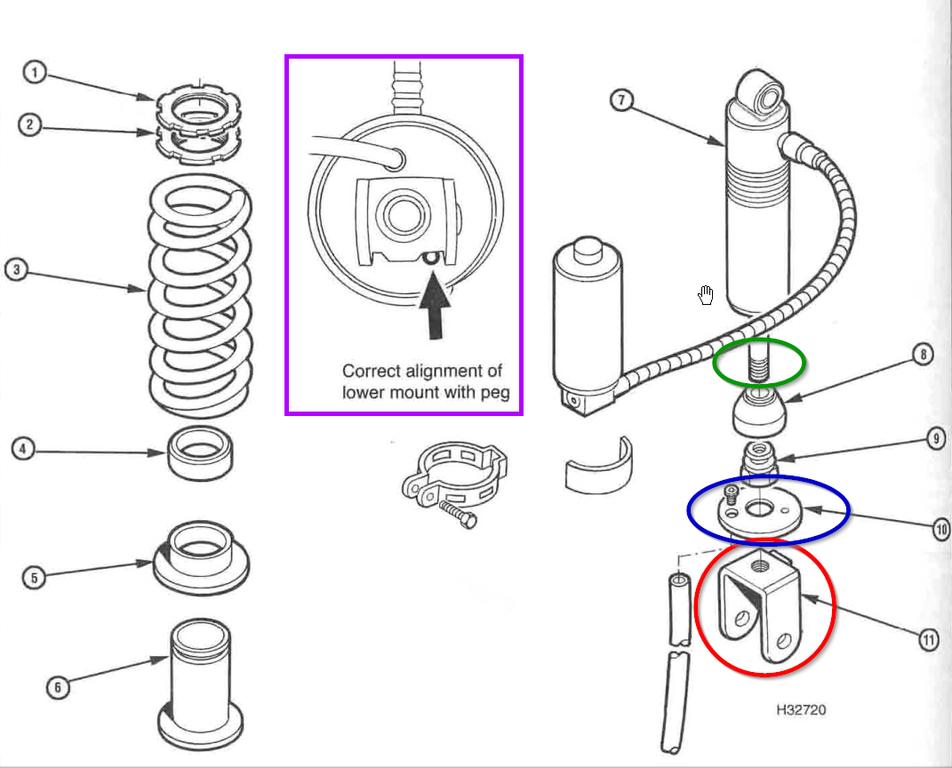 1
2
3
4
5
6
Correct alignment of lower mount with peg
7
8
9
10
11
H32720